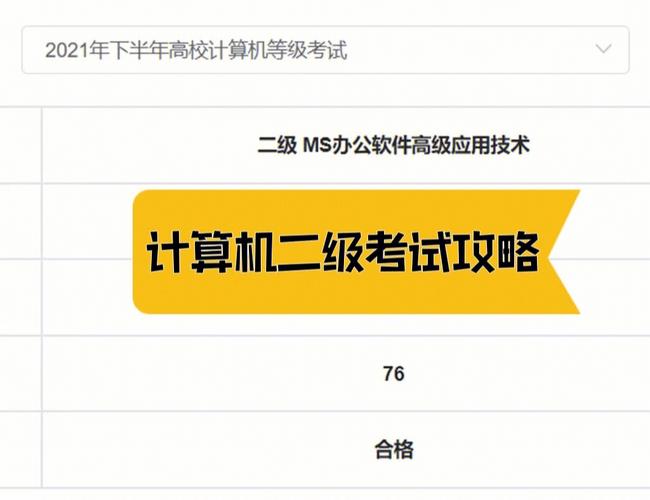 2021年下半年高校计算机等级考试

二级 MS办公软件高级应用技术

计算机二级考试攻略

76

合格